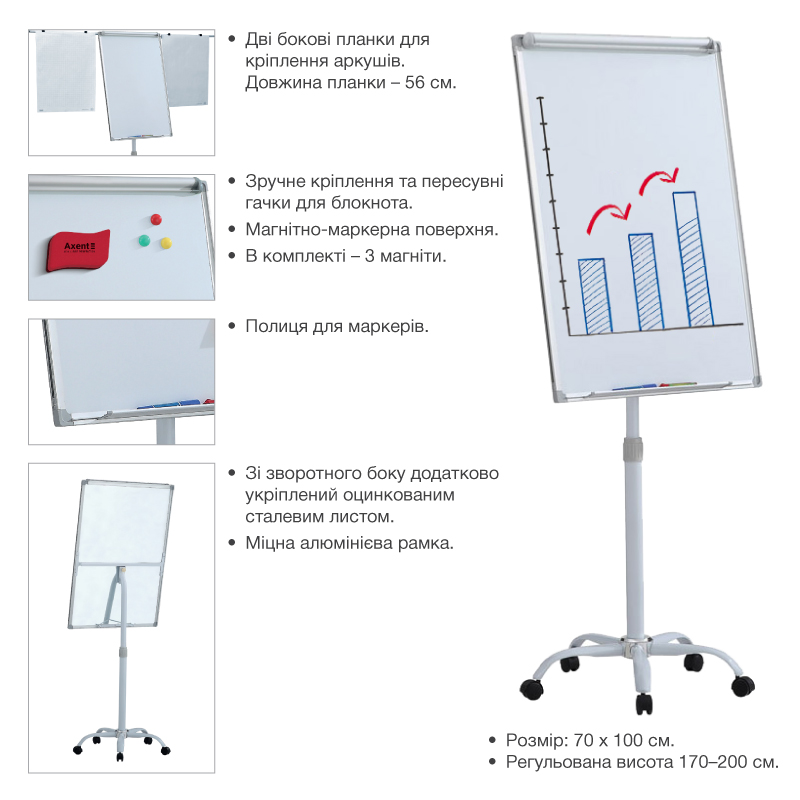 • Дві бокові планки для кріплення аркушів. Довжина планки – 56 см.

Axent

• Зручне кріплення та пересувні гачки для блокнота.
• Магнітно-маркерна поверхня.
• В комплекті – 3 магніти.

• Полиця для маркерів.

• Зі зворотного боку додатково укріплений оцинкованим сталевим листом.
• Міцна алюмінієва рамка.

• Розмір: 70 х 100 см.
• Регульована висота 170–200 см.